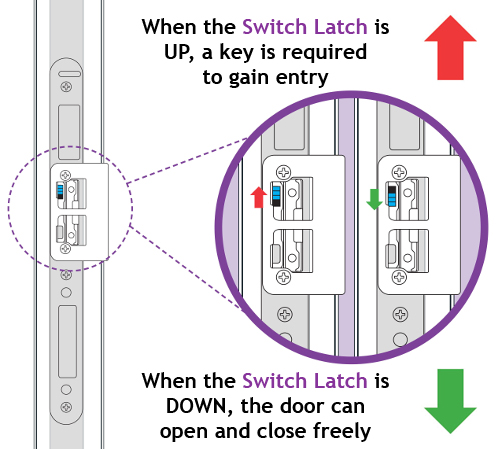 When the Switch Latch is UP, a key is required to gain entry

When the Switch Latch is DOWN, the door can open and close freely